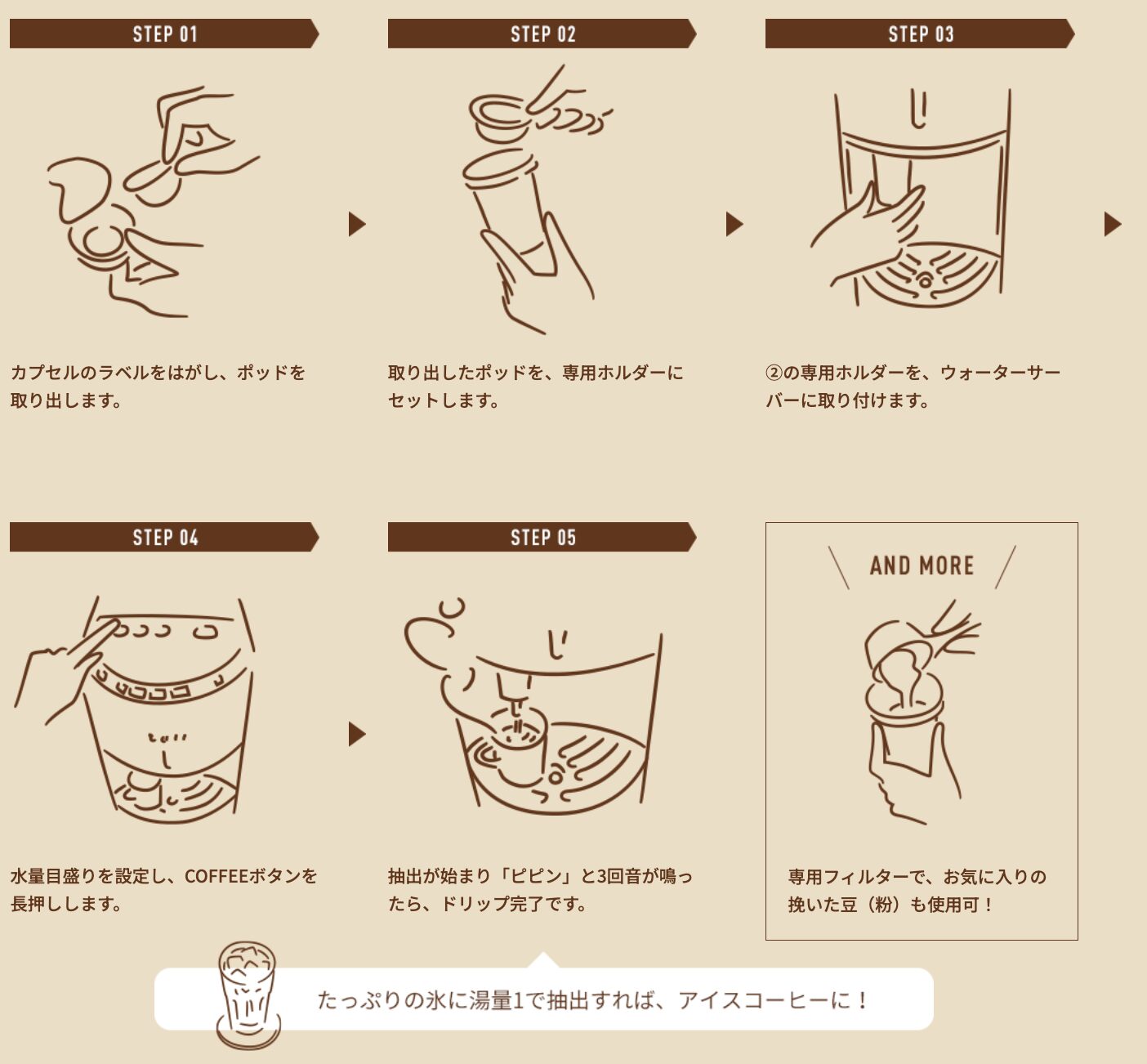 STEP 01

カプセルのラベルをはがし、ポッドを取り出します。

STEP 02

取り出したポッドを、専用ホルダーにセットします。

STEP 03

②の専用ホルダーを、ウォーターサーバーに取り付けます。

STEP 04

水量目盛りを設定し、COFFEEボタンを長押しします。

STEP 05

抽出が始まり「ピピン」と3回音が鳴ったら、ドリップ完了です。

AND MORE

専用フィルターで、お気に入りの挽いた豆（粉）も使用可！

たっぷりの氷に湯量1で抽出すれば、アイスコーヒーに！